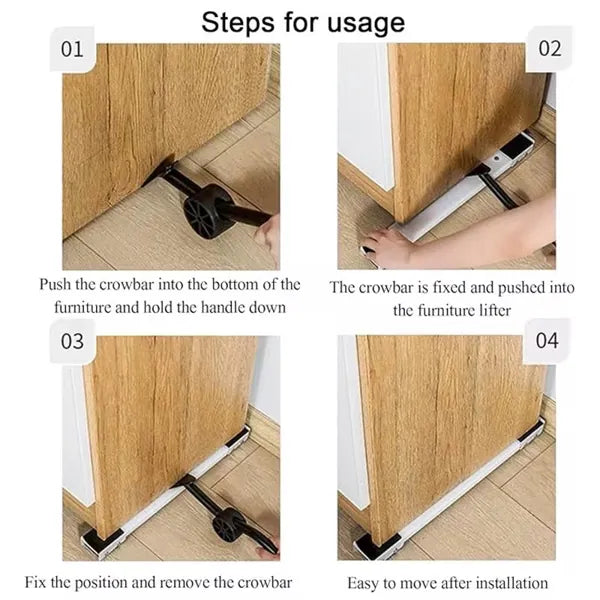 Steps for usage

01

Push the crowbar into the bottom of the furniture and hold the handle down

02

The crowbar is fixed and pushed into the furniture lifter

03

Fix the position and remove the crowbar

04

Easy to move after installation