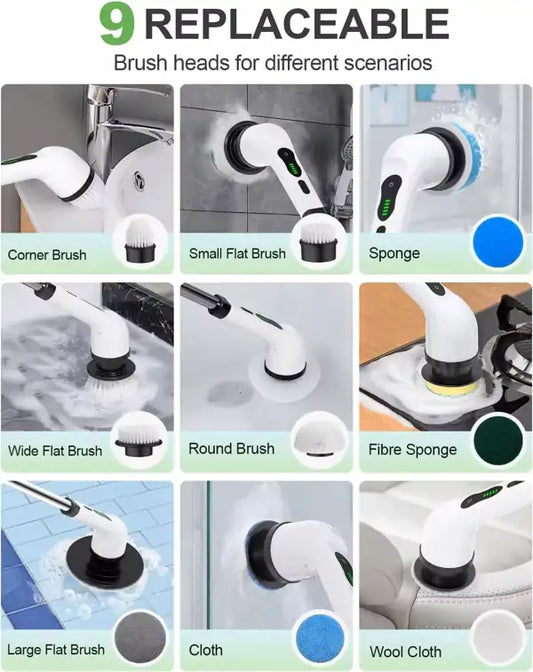 9 REPLACEABLE

Brush heads for different scenarios

Corner Brush

Small Flat Brush

Sponge

Wide Flat Brush

Round Brush

Fibre Sponge

Large Flat Brush

Cloth

Wool Cloth